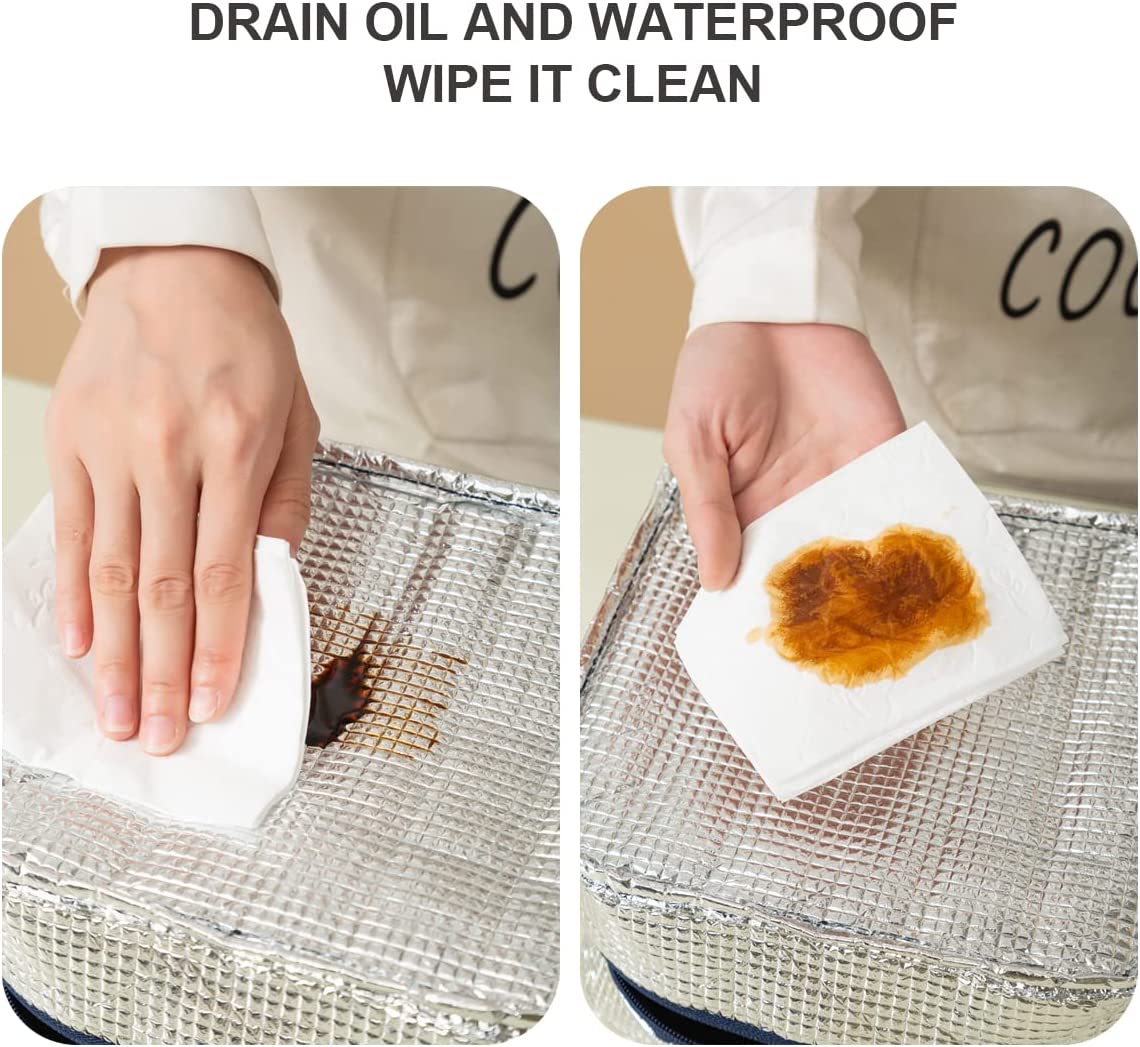 DRAIN OIL AND WATERPROOF
WIPE IT CLEAN

C

COO